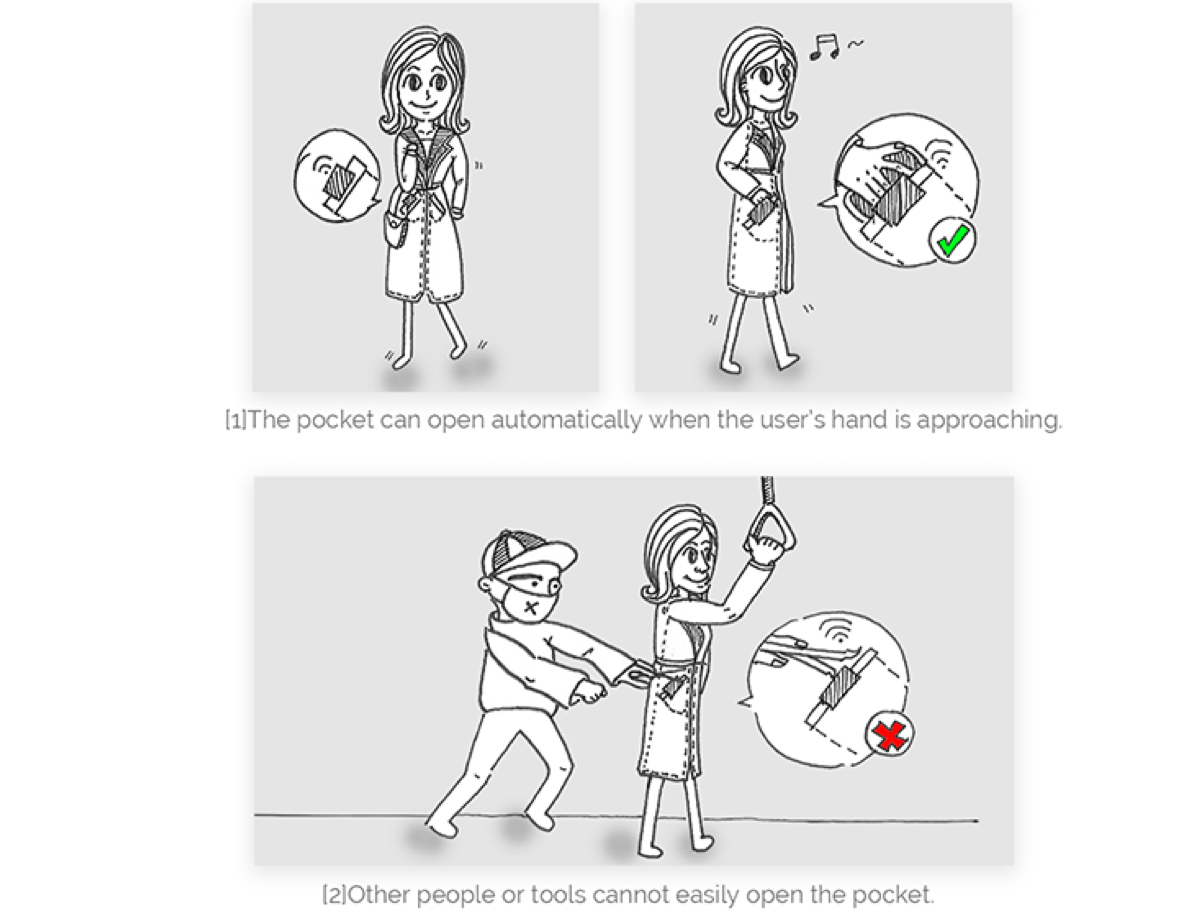 [1]The pocket can open automatically when the user's hand is approaching.

[2]Other people or tools cannot easily open the pocket.